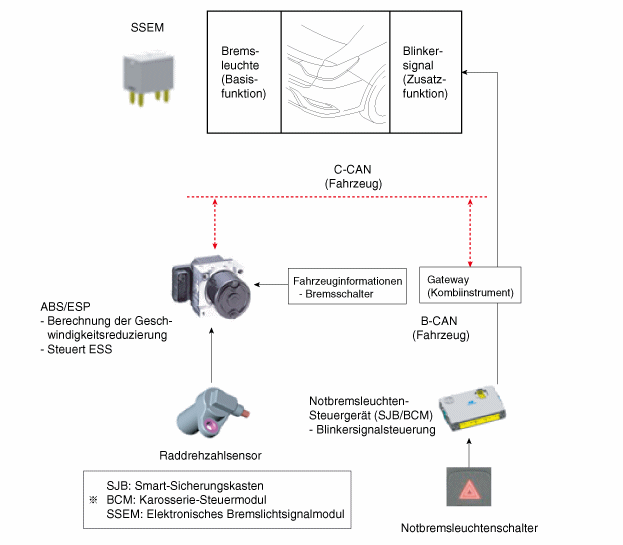 SSEM

Bremsleuchte (Basisfunktion)

Blinkersignal (Zusatzfunktion)

C-CAN
(Fahrzeug)

Fahrzeuginformationen
- Bremsschalter

Gateway
(Kombiinstrument)

ABS/ESP
- Berechnung der Geschwindigkeitsreduzierung
- Steuert ESS

B-CAN
(Fahrzeug)

Notbremsleuchten-Steuergerät (SJB/BCM)
- Blinkersignalsteuerung

Raddrehzahlsensor

※ SJB: Smart-Sicherungskasten
BCM: Karosserie-Steuermodul
SSEM: Elektronisches Bremslichtsignalmodul

Notbremsleuchtenschalter