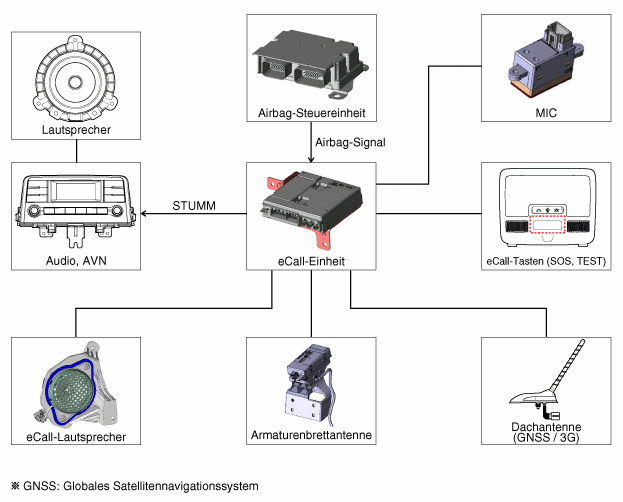 Lautsprecher

Airbag-Steuereinheit

MIC

Airbag-Signal

STUMM

Audio, AVN

eCall-Einheit

eCall-Tasten (SOS, TEST)

eCall-Lautsprecher

Armaturenbrettantenne

Dachantenne (GNSS / 3G)

※ GNSS: Globales Satellitennavigationssystem