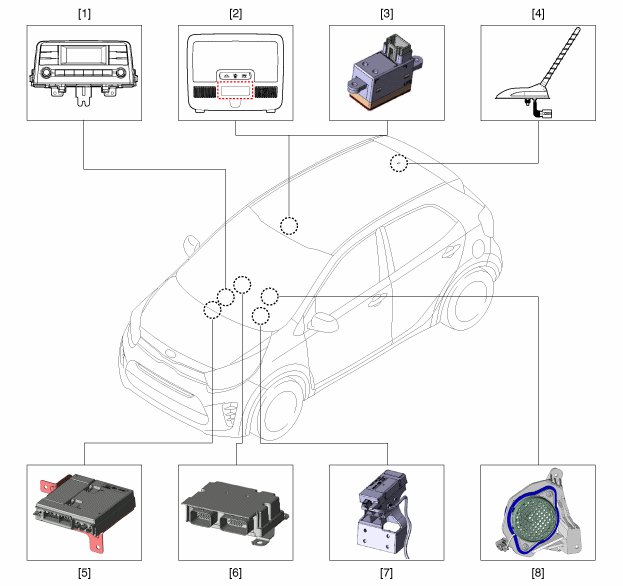 [1]

[2]

[3]

[4]

[5]

[6]

[7]

[8]