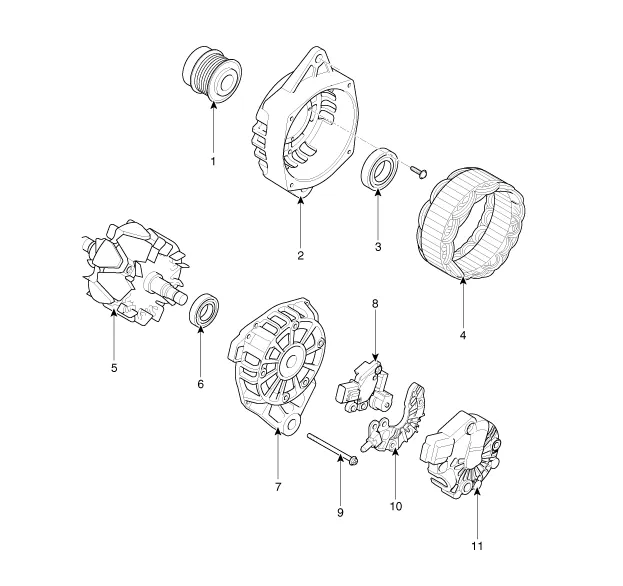 1
2
3
4
5
6
7
8
9
10
11