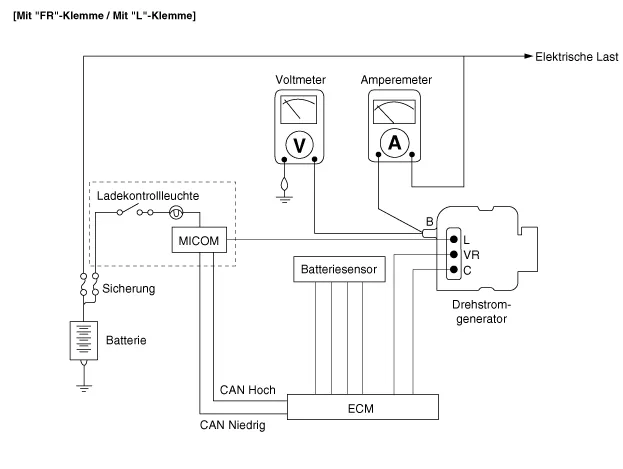 [Mit "FR"-Klemme / Mit "L"-Klemme]

Elektrische Last

Voltmeter

Amperemeter

V

A

Ladekontrollleuchte

MICOM

B

L

VR

C

Batteriesensor

Sicherung

Drehstromgenerator

Batterie

CAN Hoch

ECM

CAN Niedrig