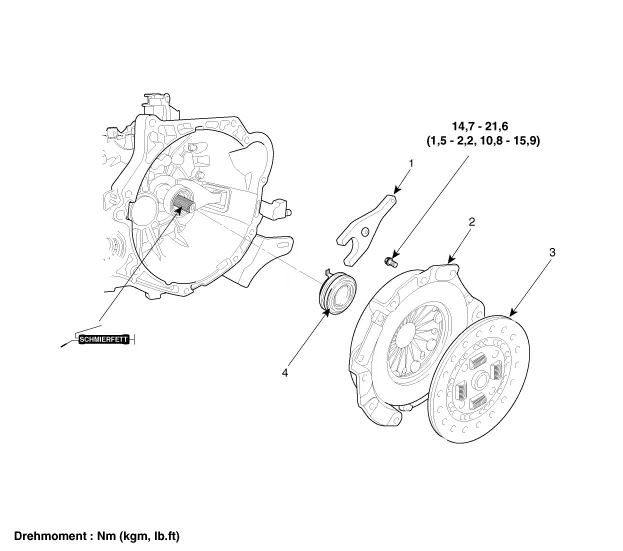 14,7 - 21,6
(1,5 - 2,2, 10,8 - 15,9)

1

2

3

4

SCHMIERFETT

Drehmoment : Nm (kgm, lb.ft)