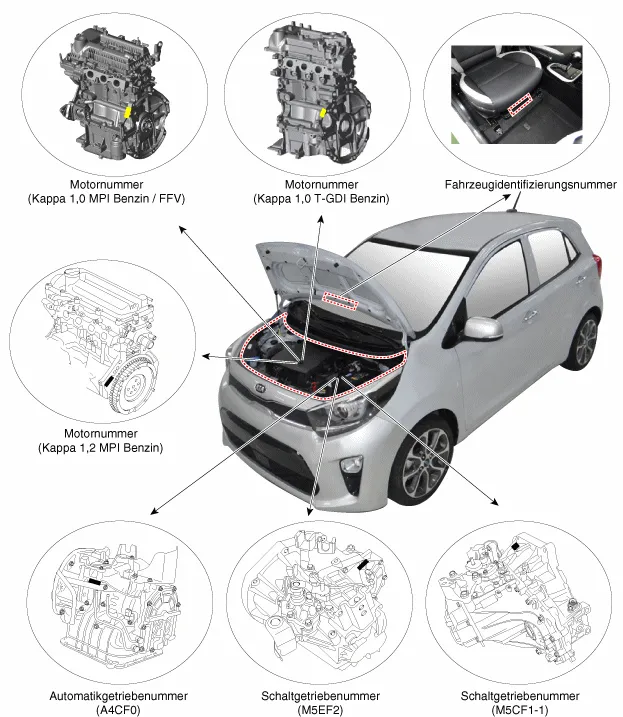 Motornummer
(Kappa 1,0 MPI Benzin / FFV)

Motornummer
(Kappa 1,0 T-GDI Benzin)

Fahrzeugidentifizierungsnummer

Motornummer
(Kappa 1,2 MPI Benzin)

Automatikgetriebenummer
(A4CF0)

Schaltgetriebenummer
(M5EF2)

Schaltgetriebenummer
(M5CF1-1)