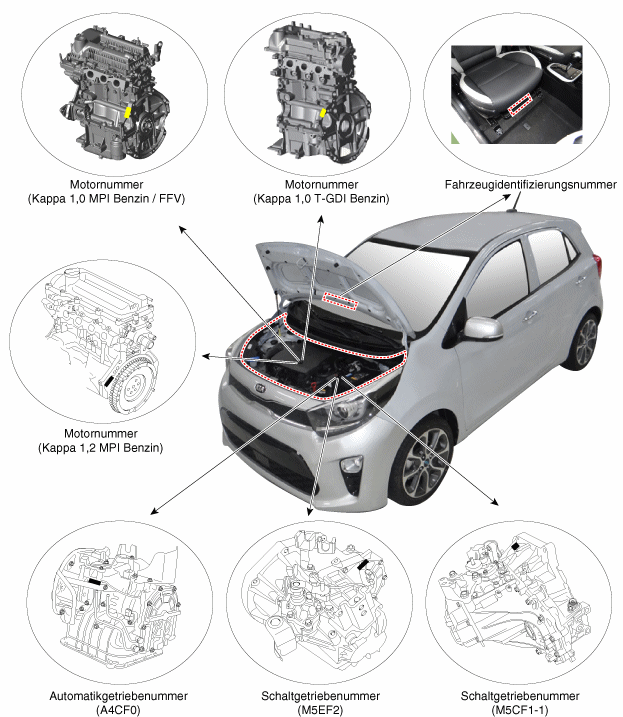 Motornummer
(Kappa 1,0 MPI Benzin / FFV)

Motornummer
(Kappa 1,0 T-GDI Benzin)

Fahrzeugidentifizierungsnummer

Motornummer
(Kappa 1,2 MPI Benzin)

Automatikgetriebenummer
(A4CF0)

Schaltgetriebenummer
(M5EF2)

Schaltgetriebenummer
(M5CF1-1)