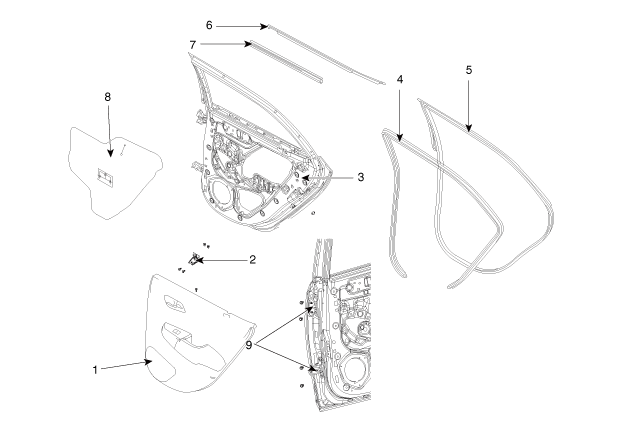 6
7
4
5
8
3
2
9
1