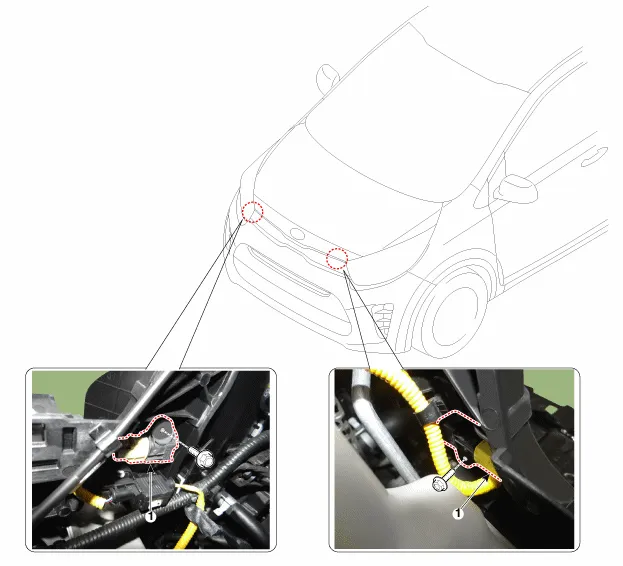 1

1