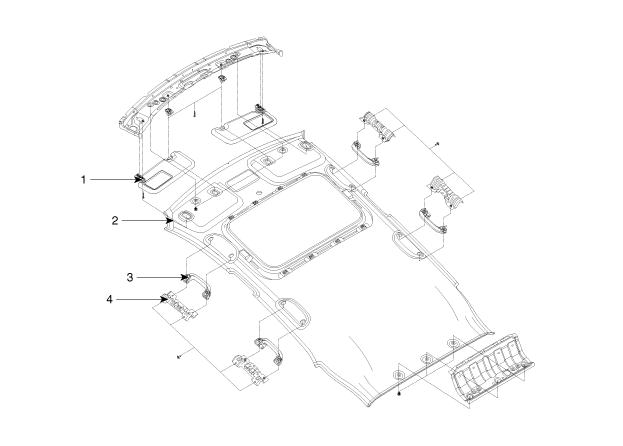 1
2
3
4