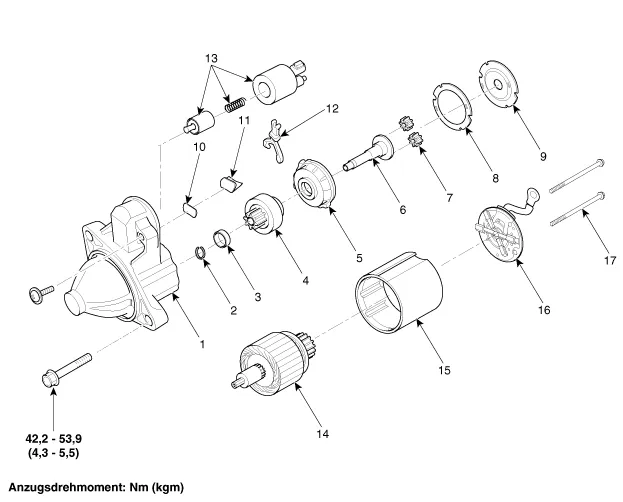 13

12

11

10

9

8

7

6

5

4

3

2

1

17

16

15

14

42,2 - 53,9
(4,3 - 5,5)

Anzugsdrehmoment: Nm (kgm)