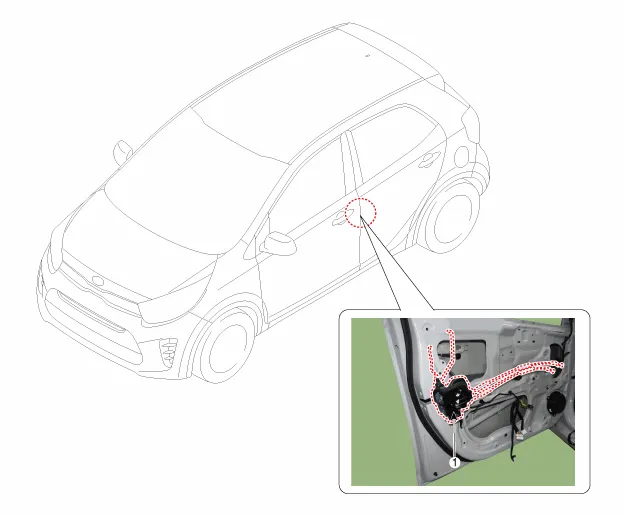 1