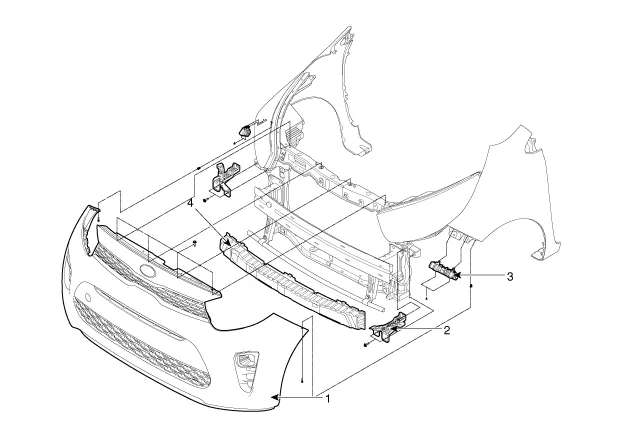 4
3
2
1