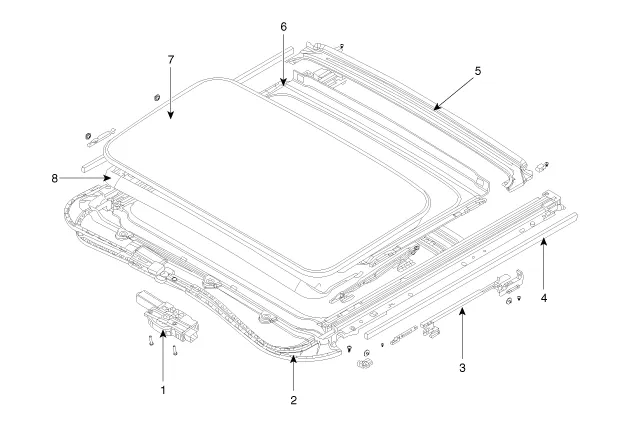 6
7
5
8
4
3
1
2