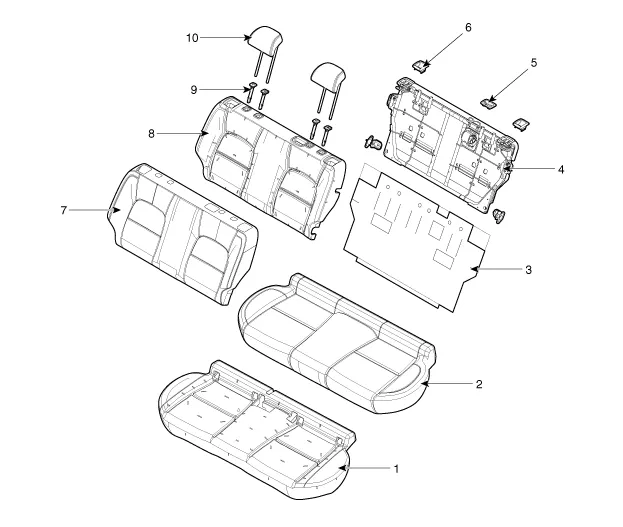 10
6
5
9
8
4
7
3
2
1