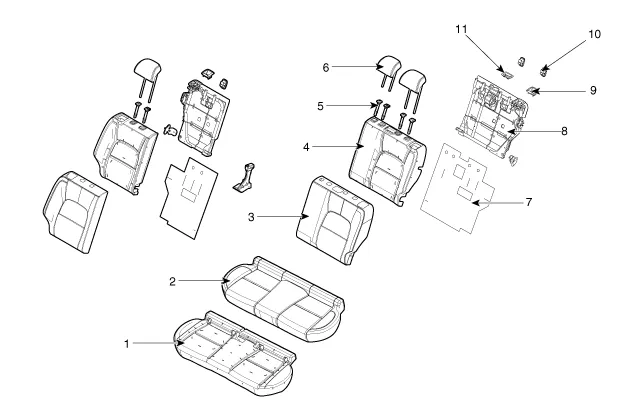 11
10
6
9
5
8
4
7
3
2
1