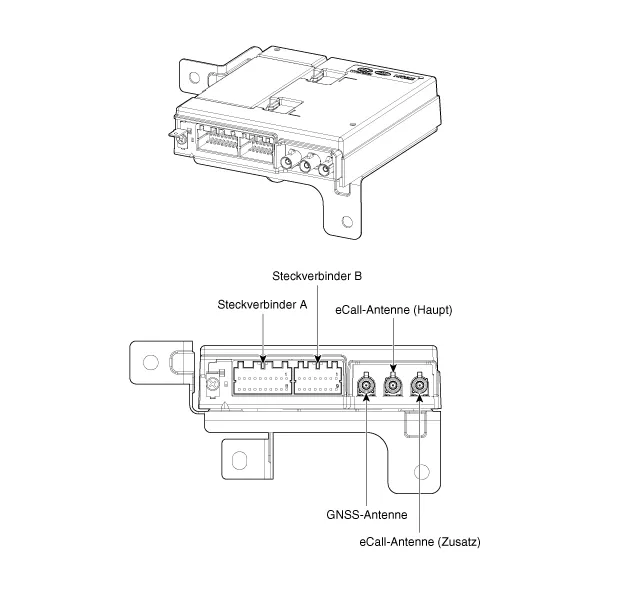 Steckverbinder B

Steckverbinder A

eCall-Antenne (Haupt)

GNSS-Antenne

eCall-Antenne (Zusatz)