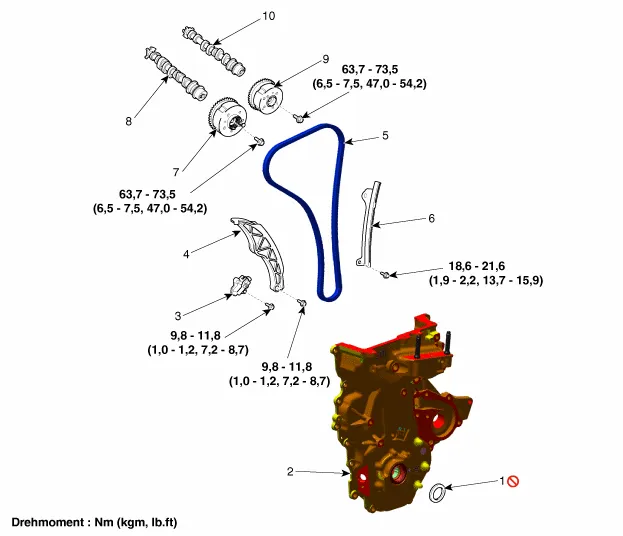 10

9

63,7 - 73,5
(6,5 - 7,5, 47,0 - 54,2)

8

5

7

63,7 - 73,5
(6,5 - 7,5, 47,0 - 54,2)

6

4

18,6 - 21,6
(1,9 - 2,2, 13,7 - 15,9)

3

9,8 - 11,8
(1,0 - 1,2, 7,2 - 8,7)

9,8 - 11,8
(1,0 - 1,2, 7,2 - 8,7)

2

1

Drehmoment : Nm (kgm, lb.ft)