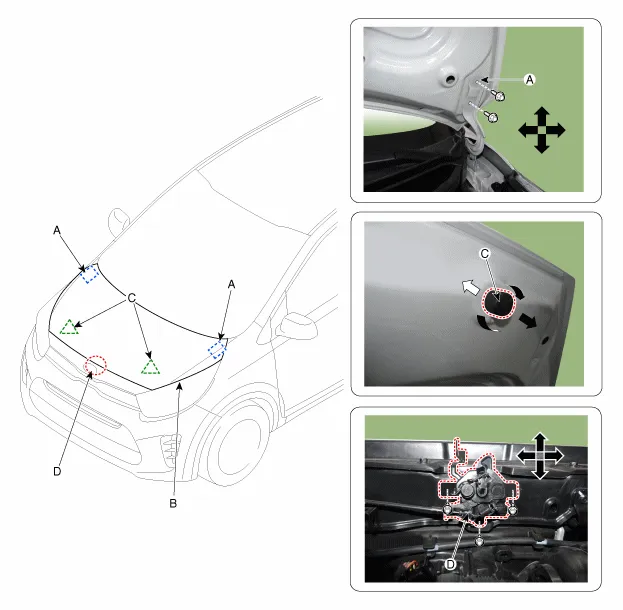 A
C
A
D
B
A
C
D