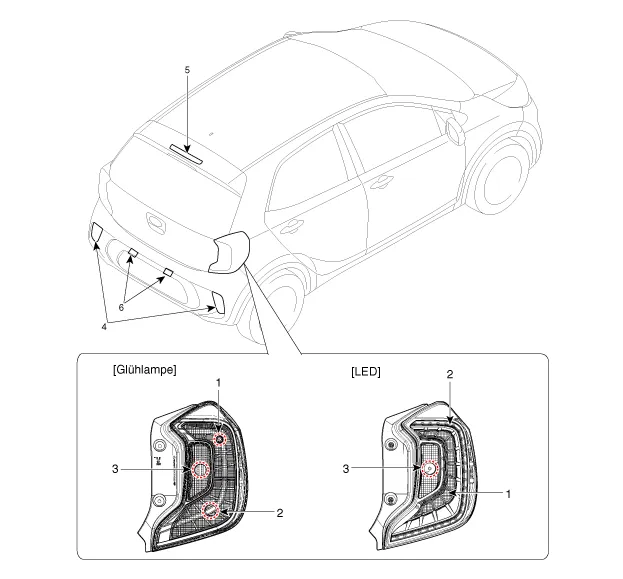 5

6

4

[Glühlampe]

1

3

2

[LED]

2

3

1