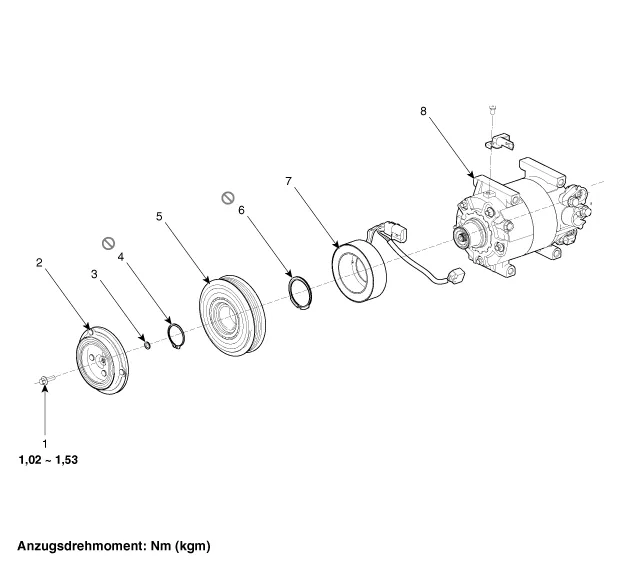 8

7

6

5

4

3

2

1
1,02 ~ 1,53

Anzugsdrehmoment: Nm (kgm)