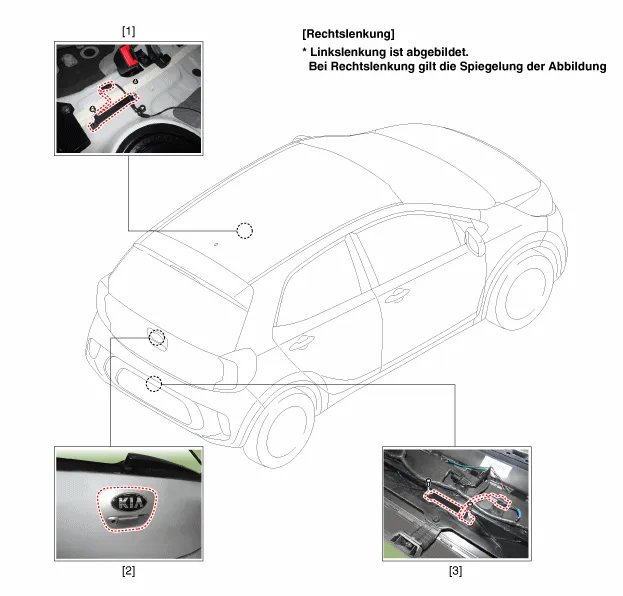 [1]

[Rechtslenkung]
* Linkslenkung ist abgebildet.
Bei Rechtslenkung gilt die Spiegelung der Abbildung

KIA

[2]

[3]