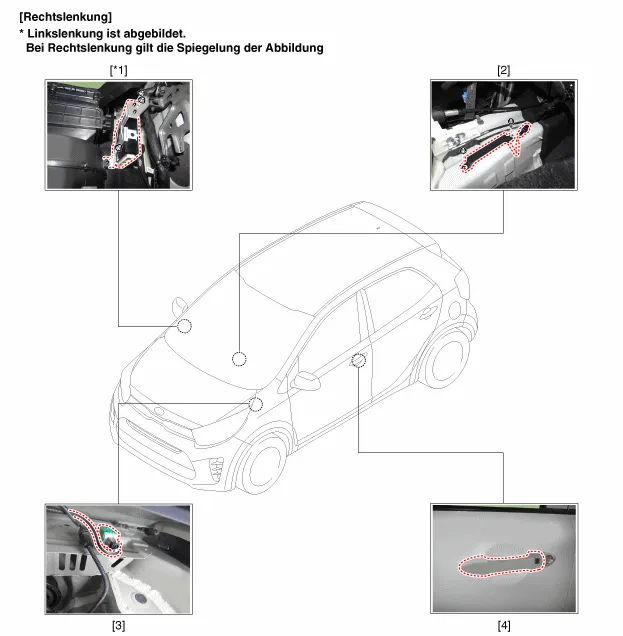 [Rechtslenkung]
* Linkslenkung ist abgebildet.
Bei Rechtslenkung gilt die Spiegelung der Abbildung

[*1]

[2]

[3]

[4]