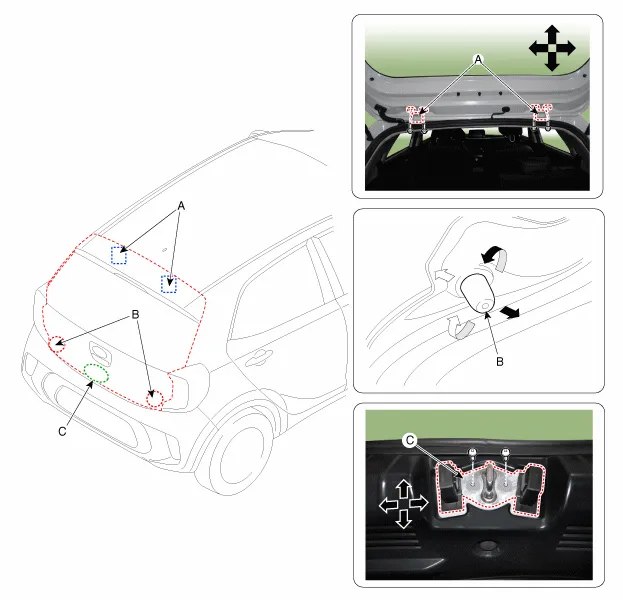 A
B
C
A
B
C