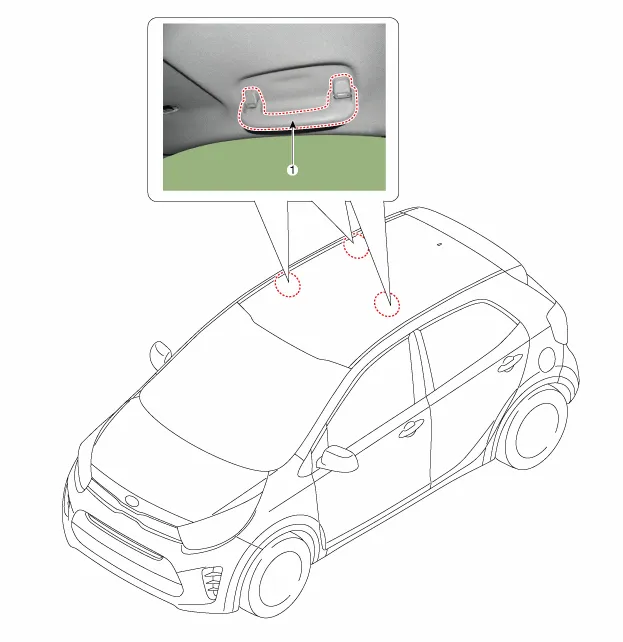 1