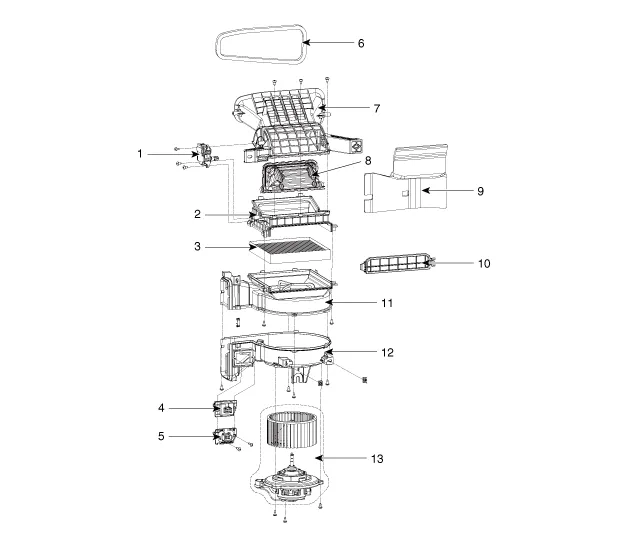 6
7
1
8
9
2
3
10
11
12
4
5
13