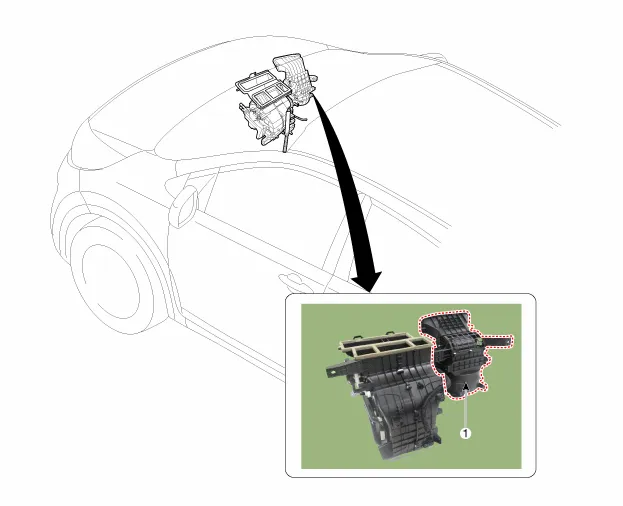 1