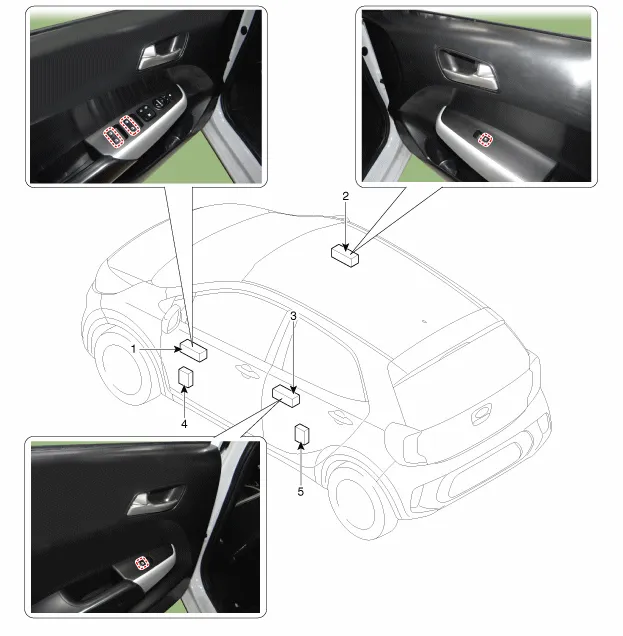 2
3
1
4
5