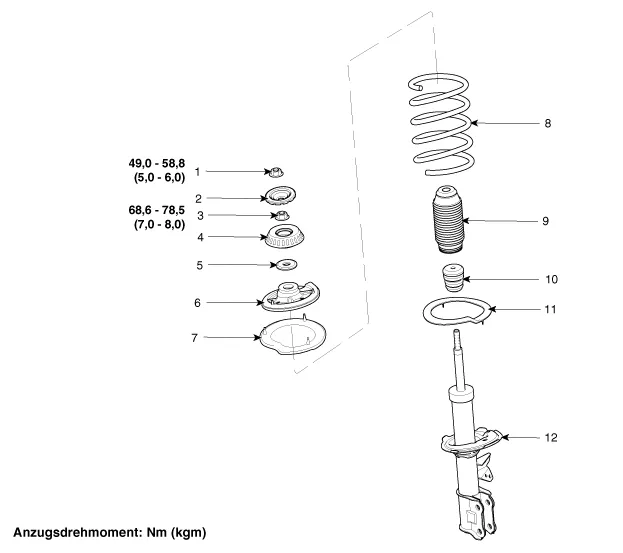 49,0 - 58,8
(5,0 - 6,0)

1

2

68,6 - 78,5
(7,0 - 8,0)

3

4

5

6

7

8

9

10

11

12

Anzugsdrehmoment: Nm (kgm)