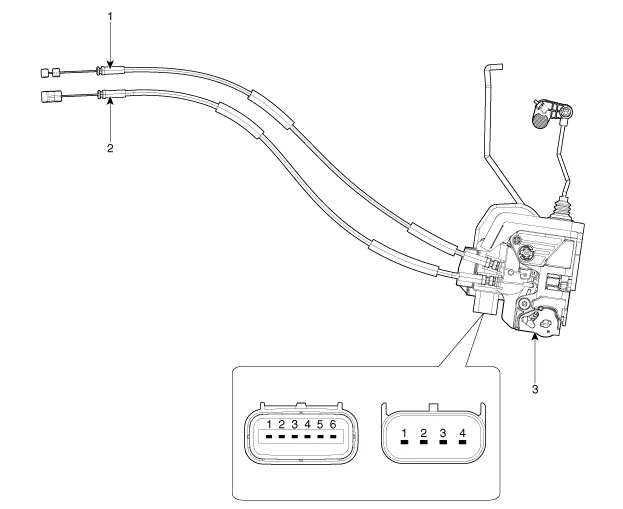 1

2

3

1 2 3 4 5 6

1 2 3 4