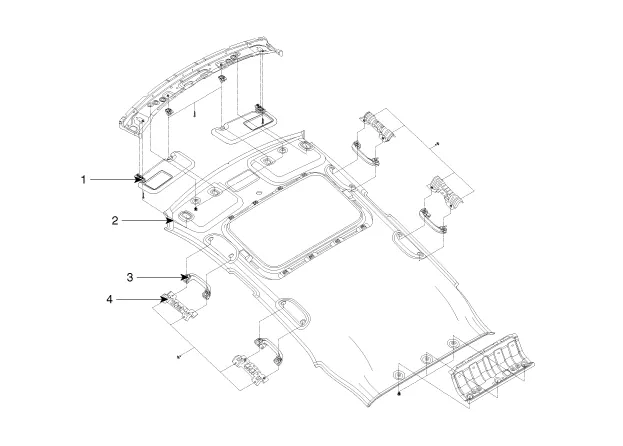 1
2
3
4