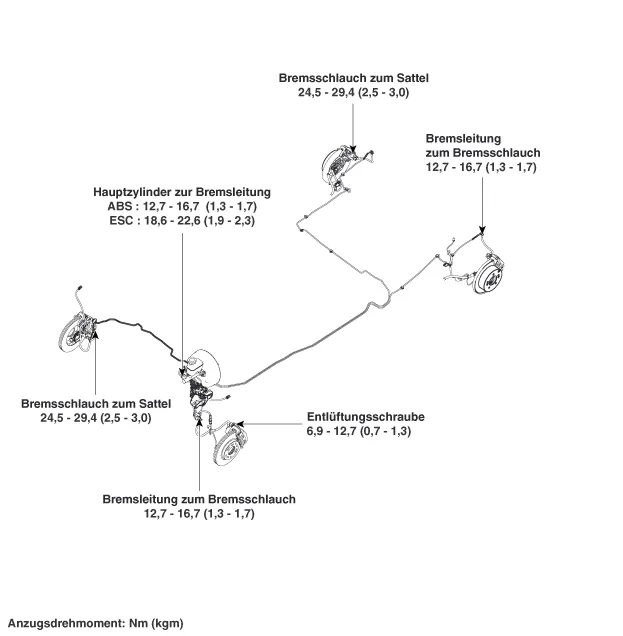 Bremsschlauch zum Sattel
24,5 - 29,4 (2,5 - 3,0)

Bremsleitung
zum Bremsschlauch
12,7 - 16,7 (1,3 - 1,7)

Hauptzylinder zur Bremsleitung
ABS : 12,7 - 16,7 (1,3 - 1,7)
ESC : 18,6 - 22,6 (1,9 - 2,3)

Bremsschlauch zum Sattel
24,5 - 29,4 (2,5 - 3,0)

Entlüftungsschraube
6,9 - 12,7 (0,7 - 1,3)

Bremsleitung zum Bremsschlauch
12,7 - 16,7 (1,3 - 1,7)

Anzugsdrehmoment: Nm (kgm)