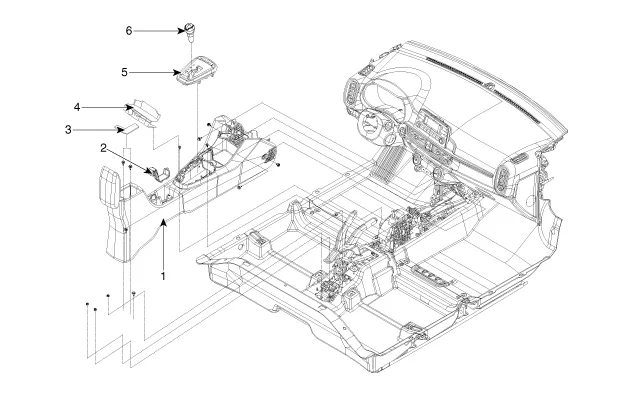 6
5
4
3
2
1