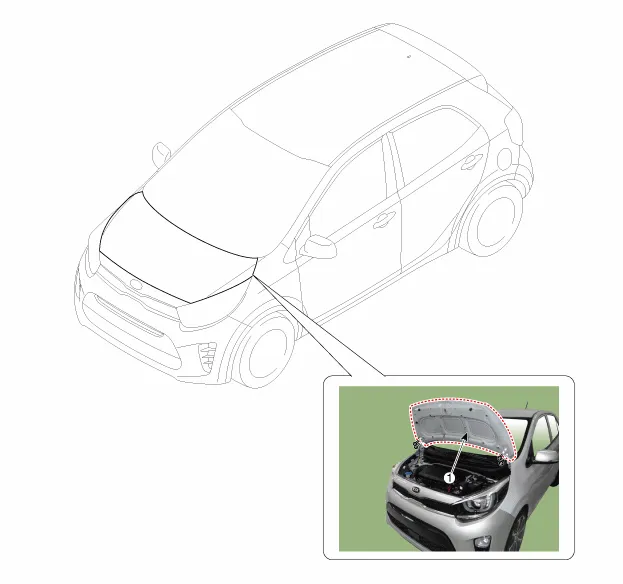 1