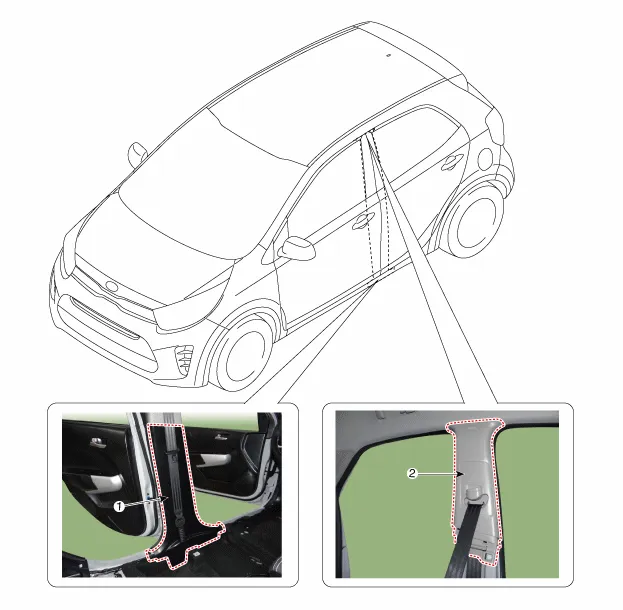 1

2