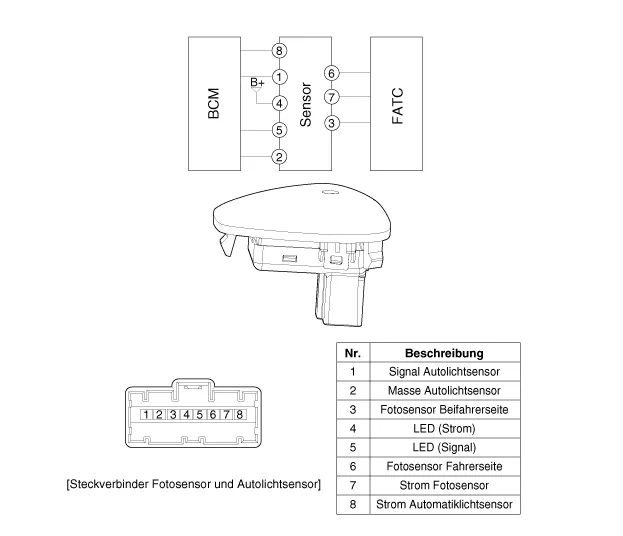 BCM

8
1
B+
4
5
2

Sensor

6
7
3

FATC

1 2 3 4 5 6 7 8

[Steckverbinder Fotosensor und Autolichtsensor]

| Nr. | Beschreibung |
|---|---|
| 1 | Signal Autolichtsensor |
| 2 | Masse Autolichtsensor |
| 3 | Fotosensor Beifahrerseite |
| 4 | LED (Strom) |
| 5 | LED (Signal) |
| 6 | Fotosensor Fahrerseite |
| 7 | Strom Fotosensor |
| 8 | Strom Automatiklichtsensor |