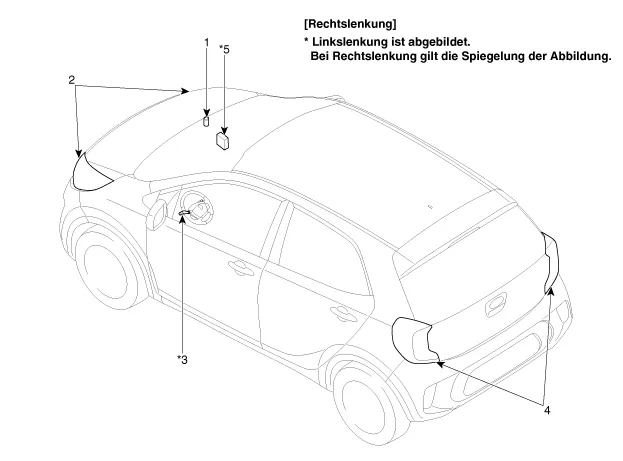 [Rechtslenkung]
* Linkslenkung ist abgebildet.
Bei Rechtslenkung gilt die Spiegelung der Abbildung.

1
*5
2
*3
4