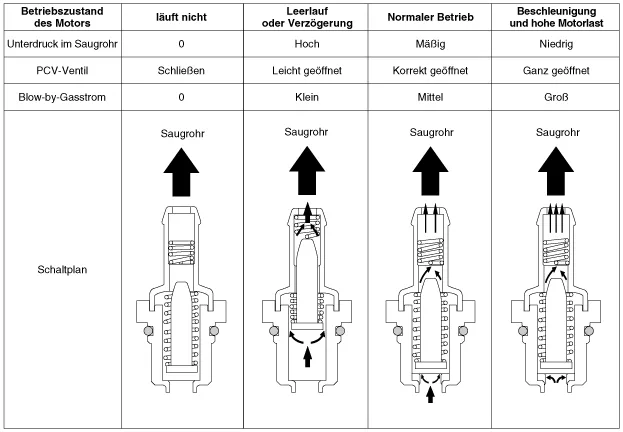 | Betriebszustand des Motors | läuft nicht | Leerlauf oder Verzögerung | Normaler Betrieb | Beschleunigung und hohe Motorlast |
|---|---|---|---|---|
| Unterdruck im Saugrohr | 0 | Hoch | Mäßig | Niedrig |
| PCV-Ventil | Schließen | Leicht geöffnet | Korrekt geöffnet | Ganz geöffnet |
| Blow-by-Gasstrom | 0 | Klein | Mittel | Groß |
| Schaltplan | Saugrohr | Saugrohr | Saugrohr | Saugrohr |